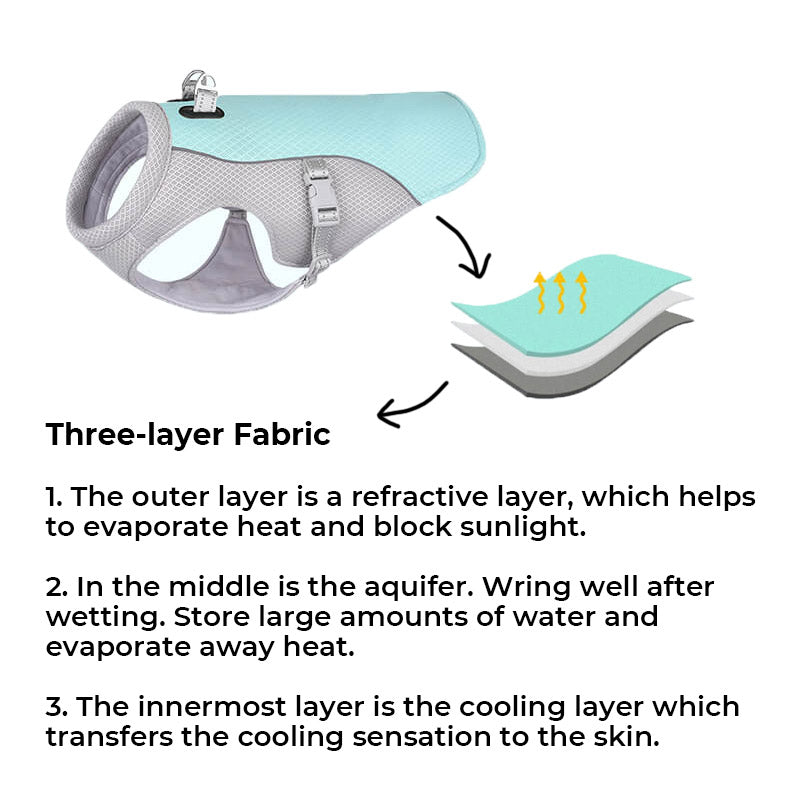 Three-layer Fabric

1. The outer layer is a refractive layer, which helps to evaporate heat and block sunlight.

2. In the middle is the aquifer. Wring well after wetting. Store large amounts of water and evaporate away heat.

3. The innermost layer is the cooling layer which transfers the cooling sensation to the skin.